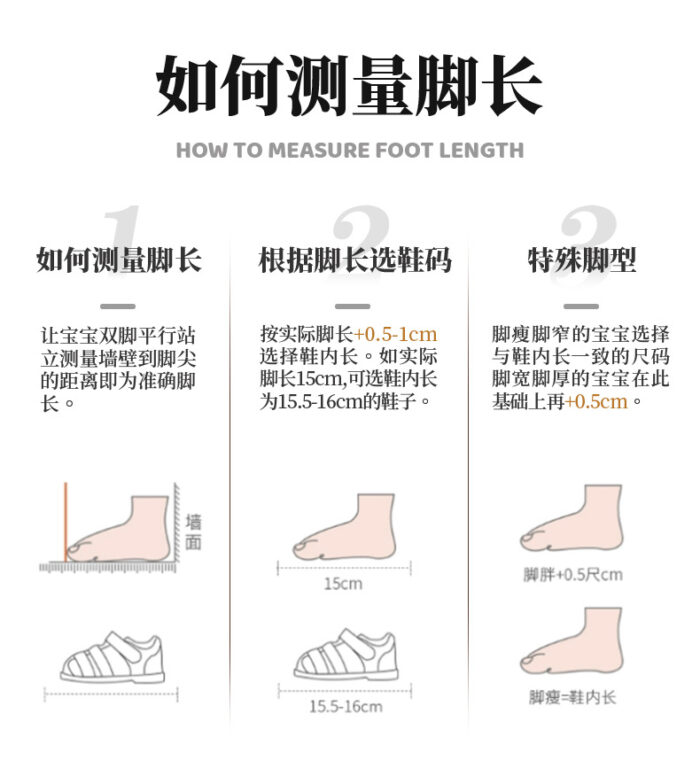 如何测量脚长

HOW TO MEASURE FOOT LENGTH

1
如何测量脚长

让宝宝双脚平行站立测量墙壁到脚尖的距离即为准确脚长。

墙面

2
根据脚长选鞋码

按实际脚长+0.5-1cm选择鞋内长。如实际脚长15cm,可选鞋内长为15.5-16cm的鞋子。

15cm

15.5-16cm

3
特殊脚型

脚瘦脚窄的宝宝选择与鞋内长一致的尺码脚宽脚厚的宝宝在此基础上再+0.5cm。

脚胖+0.5尺cm

脚瘦=鞋内长