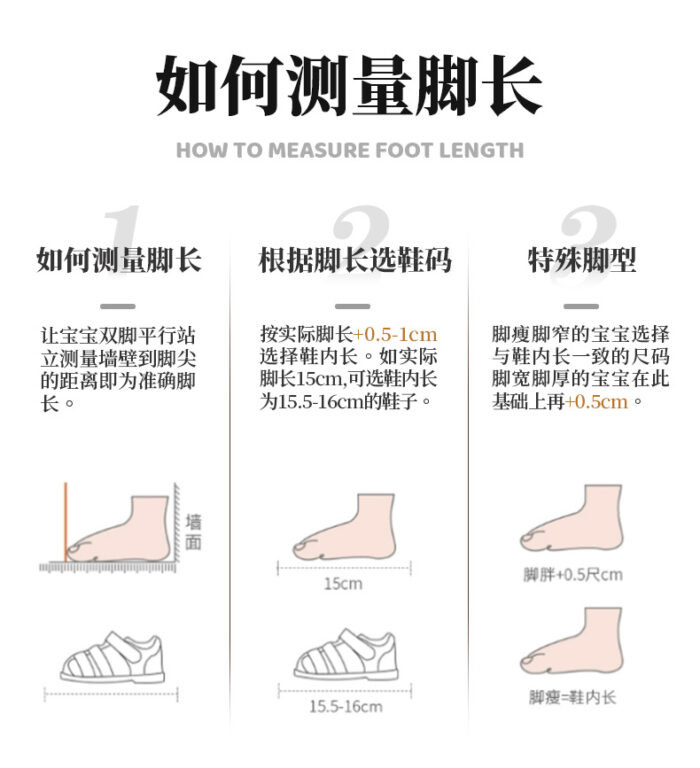 如何测量脚长

HOW TO MEASURE FOOT LENGTH

1

如何测量脚长

让宝宝双脚平行站立测量墙壁到脚尖的距离即为准确脚长。

墙面

2

根据脚长选鞋码

按实际脚长+0.5-1cm选择鞋内长。如实际脚长15cm,可选鞋内长为15.5-16cm的鞋子。

15cm

15.5-16cm

3

特殊脚型

脚瘦脚窄的宝宝选择与鞋内长一致的尺码脚宽脚厚的宝宝在此基础上再+0.5cm。

脚胖+0.5尺cm

脚瘦=鞋内长