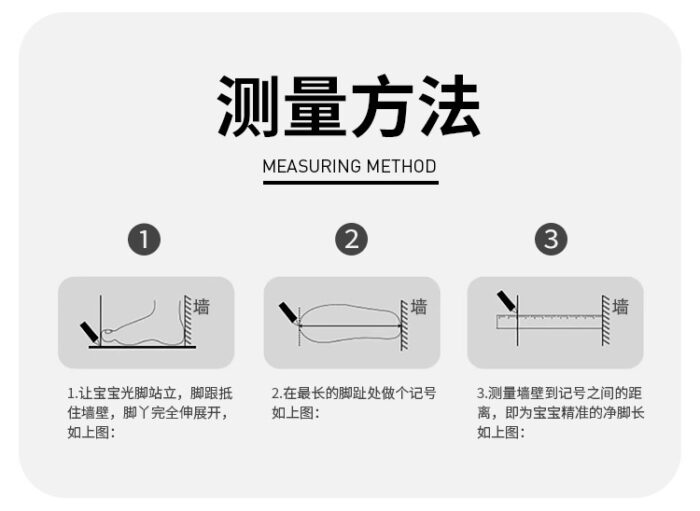 测量方法

MEASURING METHOD

1

墙

1.让宝宝光脚站立，脚跟抵住墙壁，脚丫完全伸展开，如上图：

2

墙

2.在最长的脚趾处做个记号如上图：

3

墙

3.测量墙壁到记号之间的距离，即为宝宝精准的净脚长如上图：