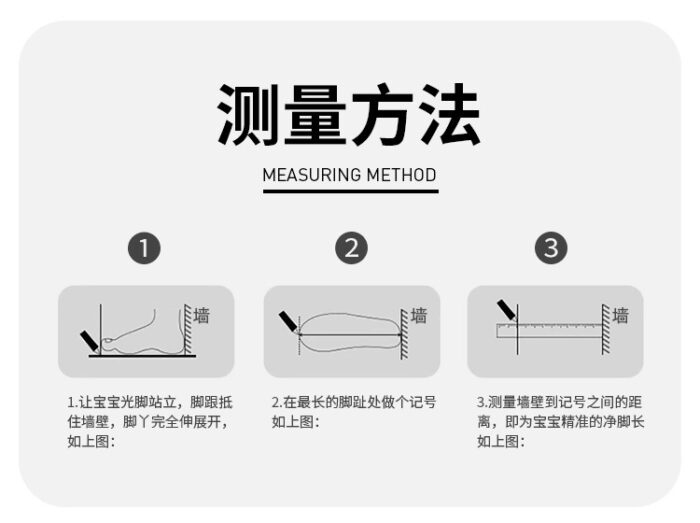 测量方法

MEASURING METHOD

1

墙

1.让宝宝光脚站立，脚跟抵住墙壁，脚丫完全伸展开，如上图：

2

墙

2.在最长的脚趾处做个记号如上图：

3

墙

3.测量墙壁到记号之间的距离，即为宝宝精准的净脚长如上图：